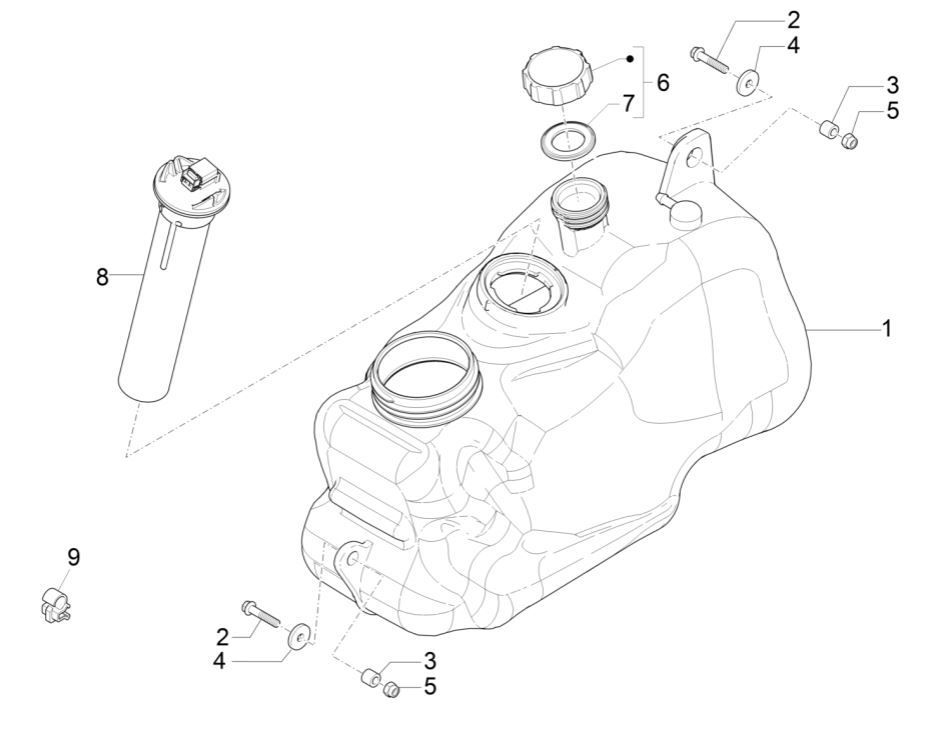 2
4
6
7
3
5
8
1
9
2
4
3
5