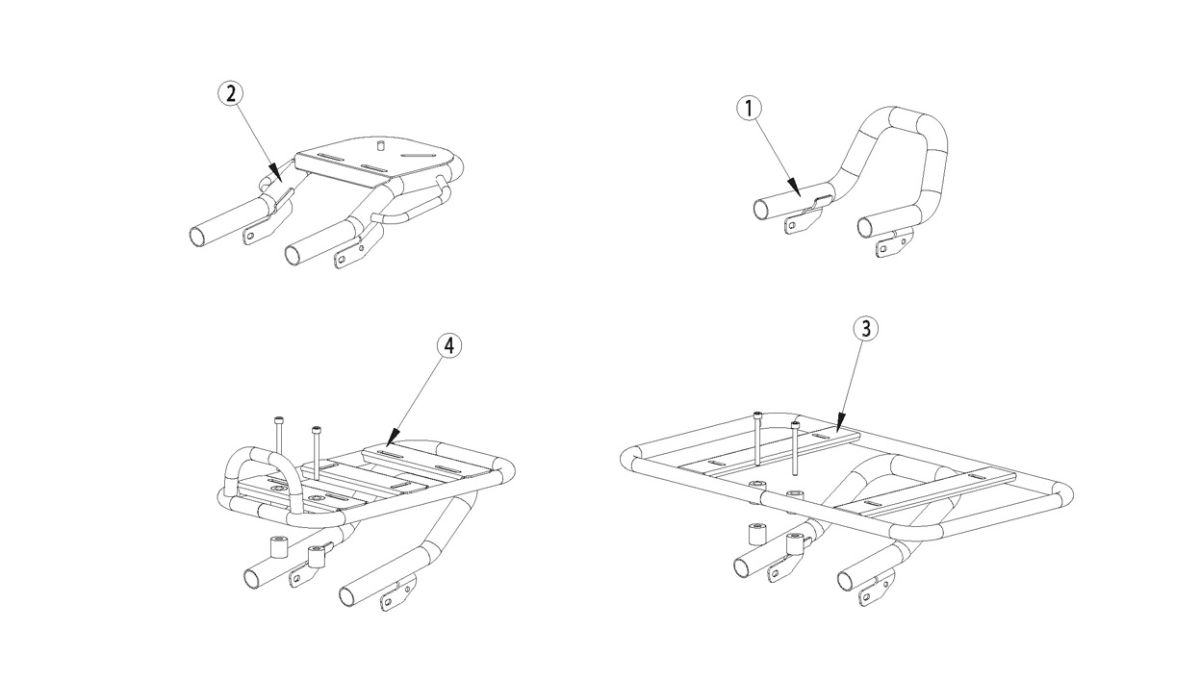 2

1

4

3