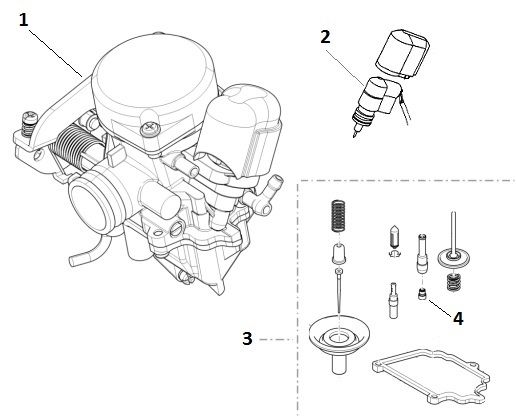 1

2

3

4