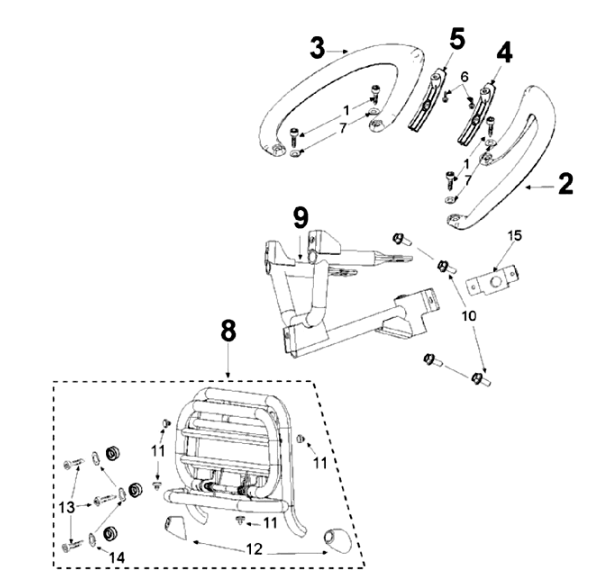 3
5
4
6
1
7
1
7
2
9
15
10
8
11
11
13
11
12
14