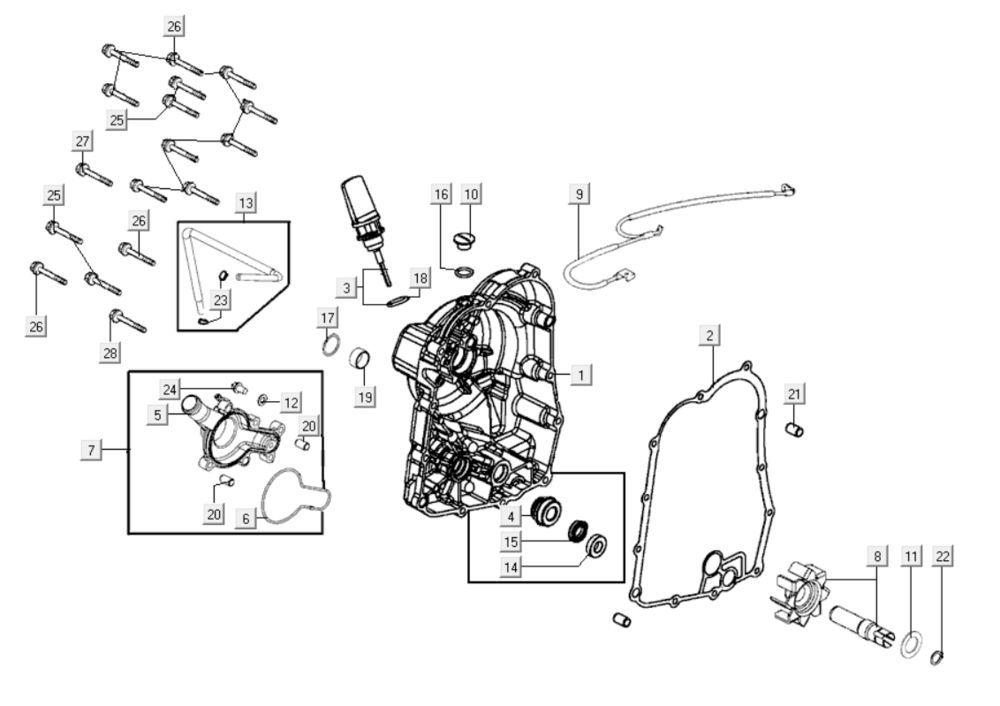 26
25
27
25
26
26
28
13
23
16
10
9
3
18
17
19
1
2
21
24
12
5
20
7
20
6
4
15
14
8
11
22