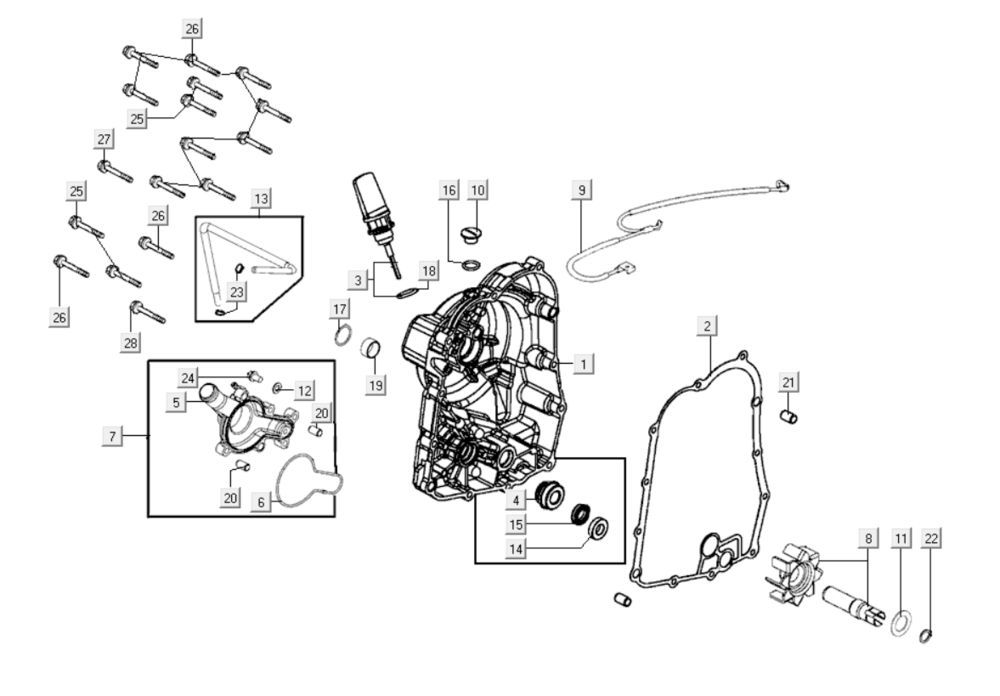 26
25
27
25
26
13
23
26
28
16
10
9
3
18
17
19
1
2
21
24
5
12
20
7
20
6
4
15
14
8
11
22