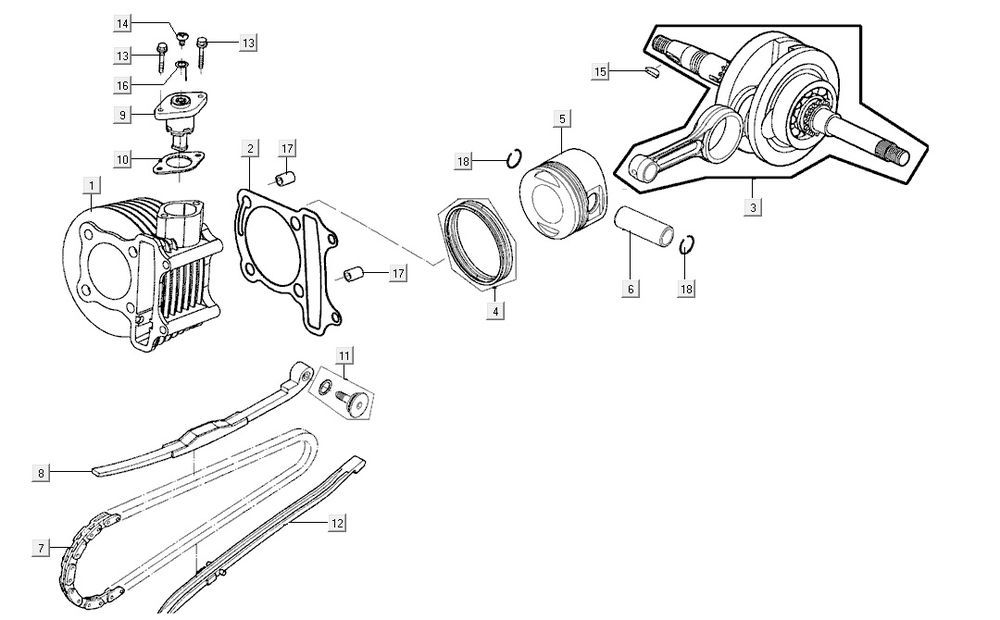 14
13
13
16
9
10
1
2
17
17
18
5
15
3
4
6
18
11
8
12
7