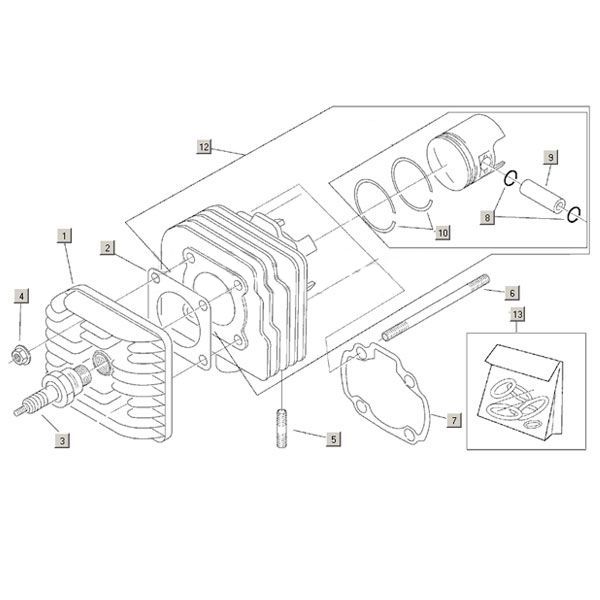 12
9
8
10
1
2
4
6
13
3
5
7