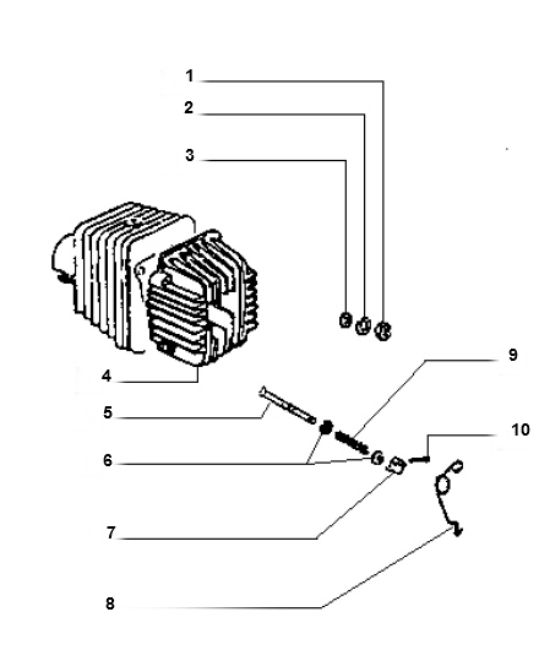 1
2
3
4
5
6
7
8
9
10