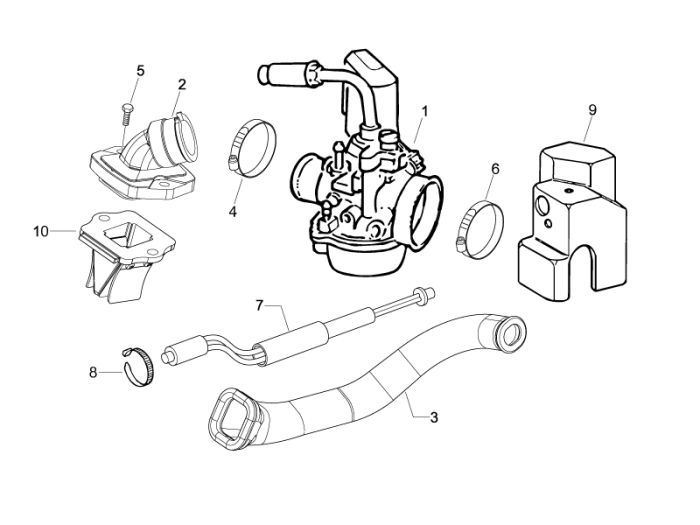 5
2
1
9
4
6
10
7
8
3