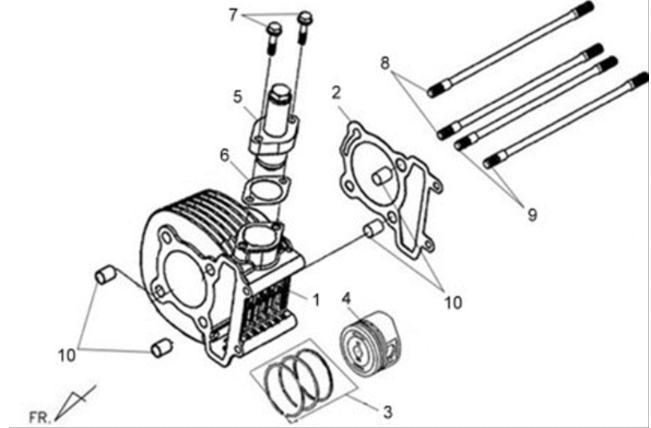 7
8
5
2
6
9
10
1
4
10
3
FR.