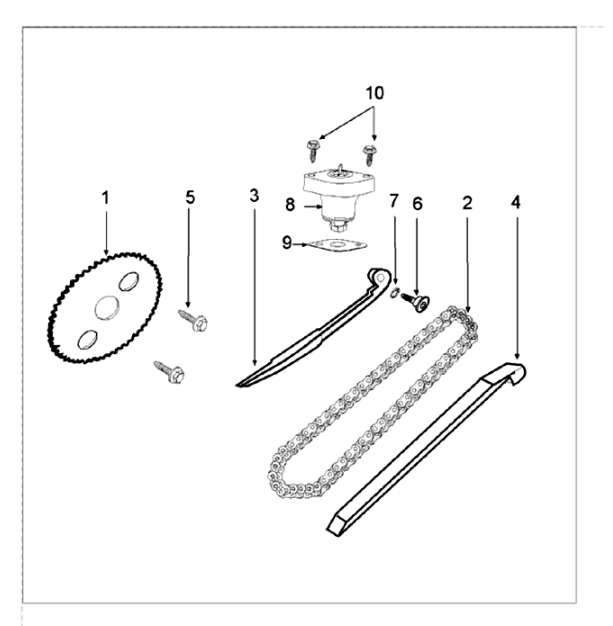 10
1
5
3
8
7
6
2
4
9