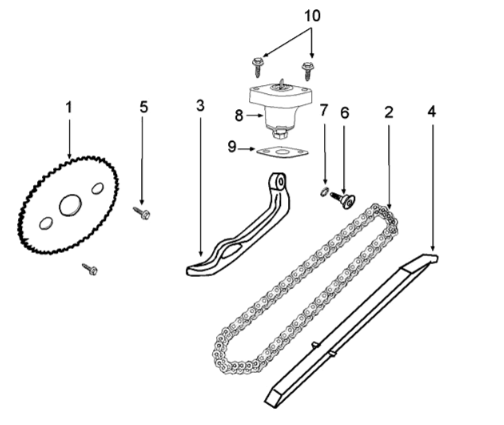 10
1
5
3
8
7
6
2
4
9