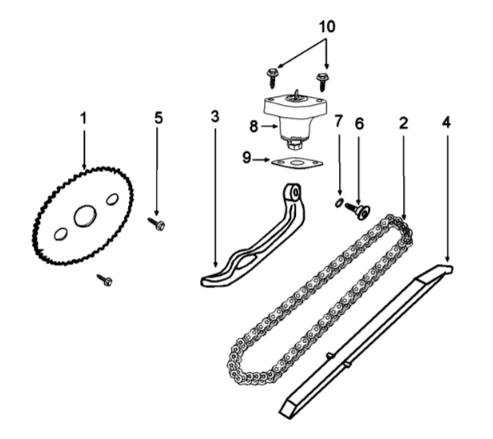 10
1
5
3
8
7
6
2
4
9