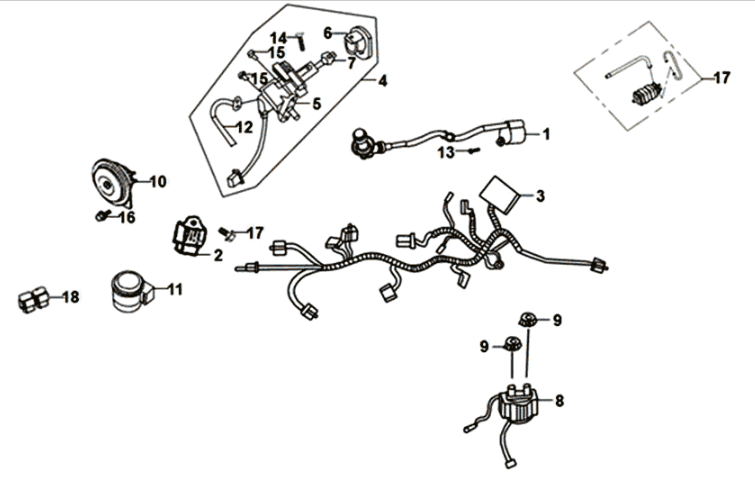 14
6
15
7
15
4
5
12
17
1
13
10
3
16
17
2
11
18
9
9
8