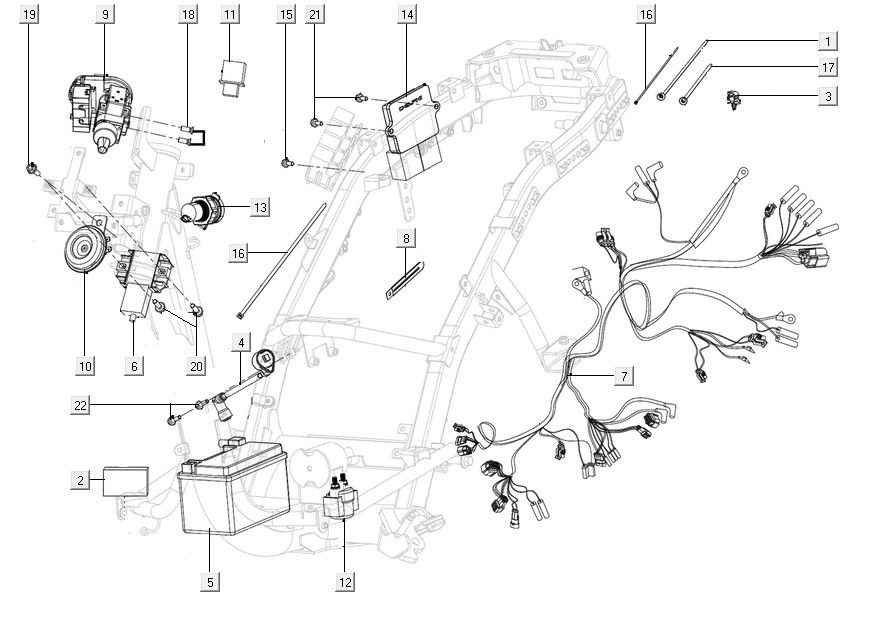 19
9
18
11
15
21
14
16
1
17
3
13
16
8
10
6
20
4
7
22
2
5
12