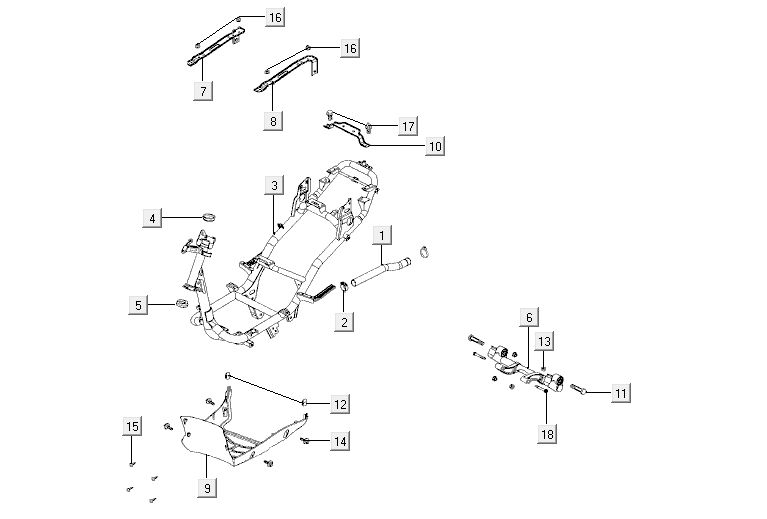 16
16
7
8
17
10
3
4
1
5
2
6
13
11
18
12
15
14
9