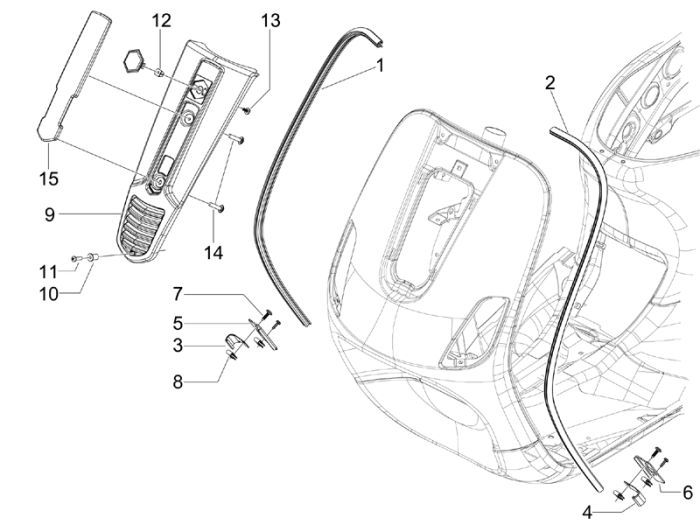 12
13
1
2
15
9
14
11
10
7
5
3
8
6
4