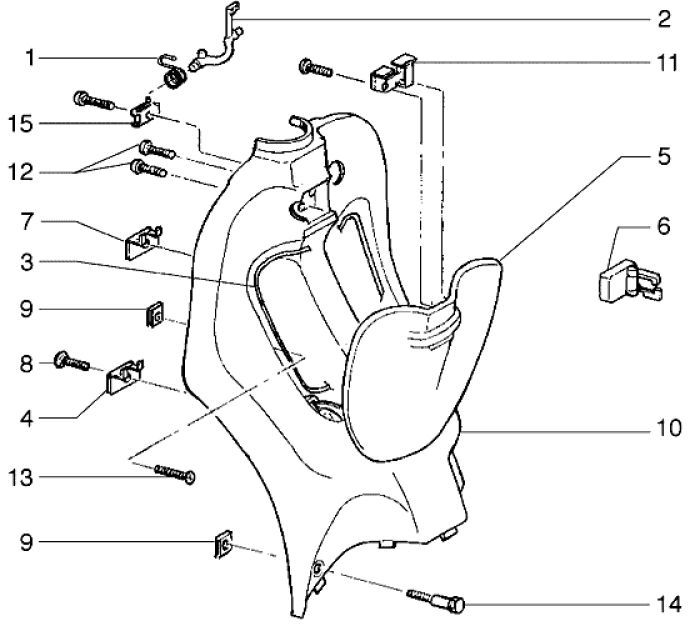 2
1
11
15
12
5
7
6
3
9
8
4
10
13
9
14