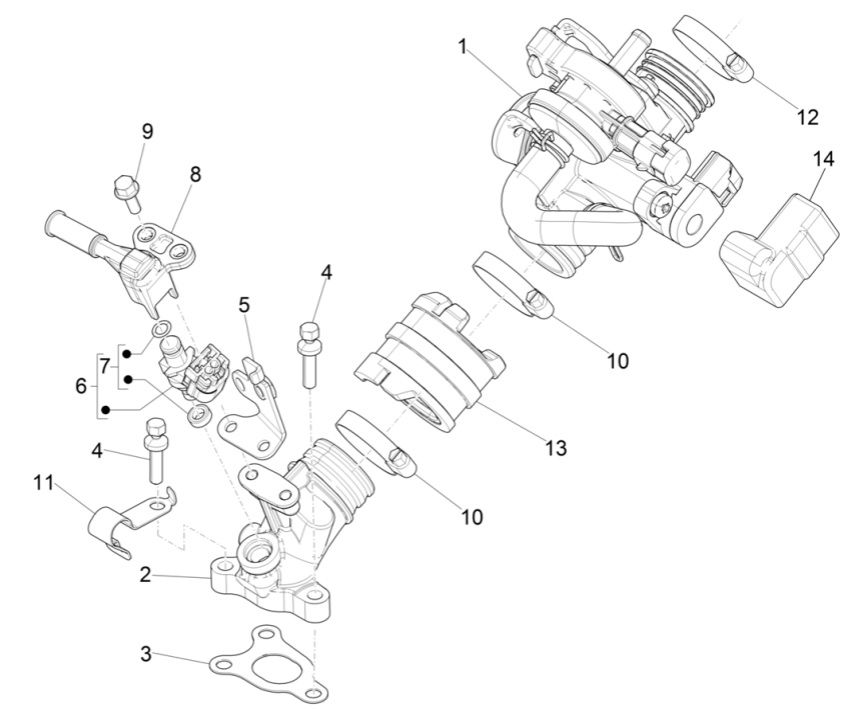 1
12
9
8
14
4
5
10
7
6
13
4
11
10
2
3