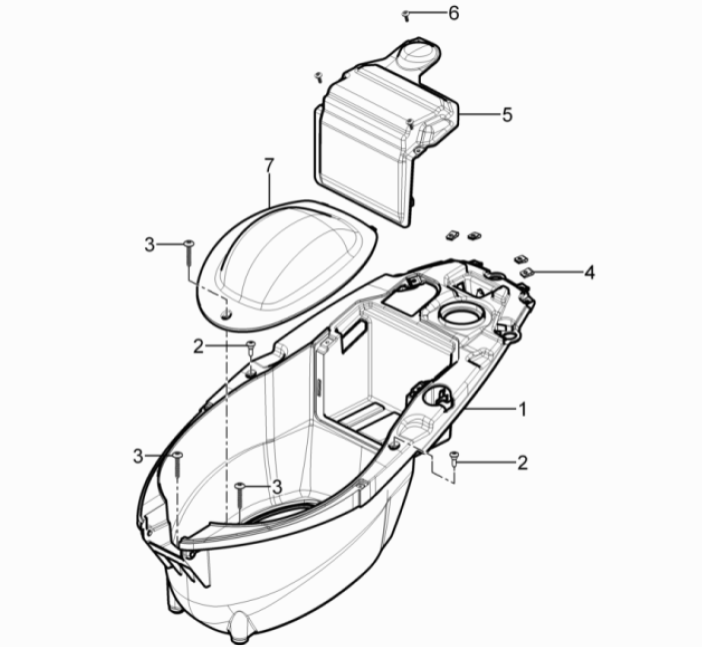 6
5
7
3
4
2
1
3
2
3