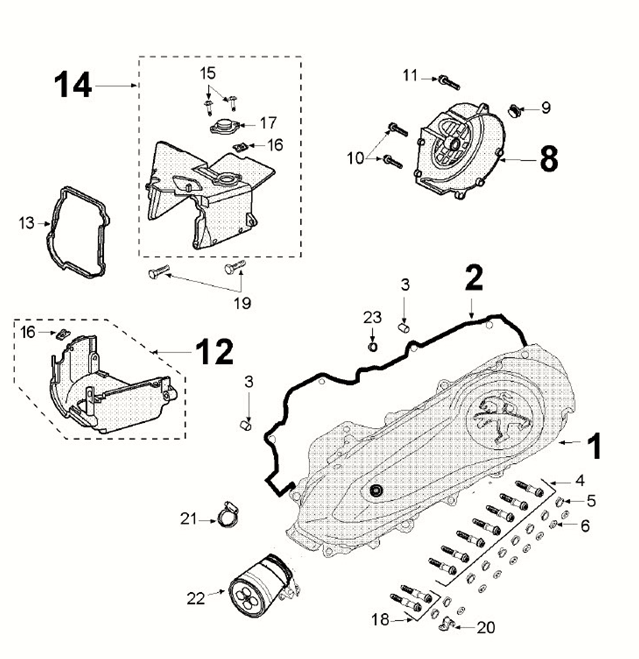 14
15
17
16
13
19
11
9
10
8
2
3
23
16
12
3
1
4
5
6
21
22
18
20