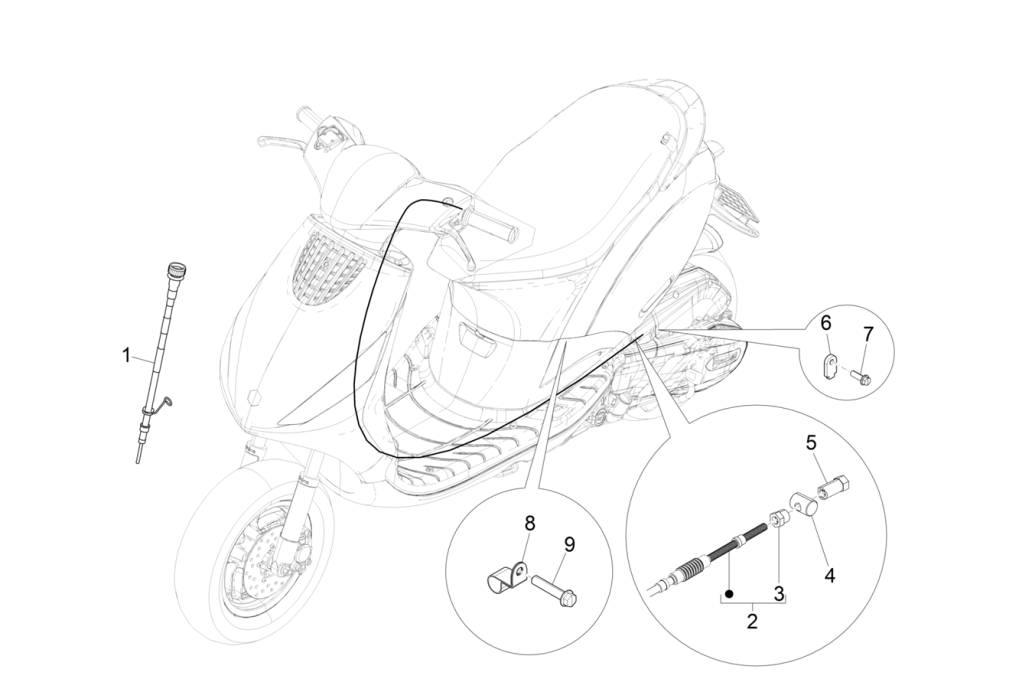 1
6
7
5
8
9
4
3
2