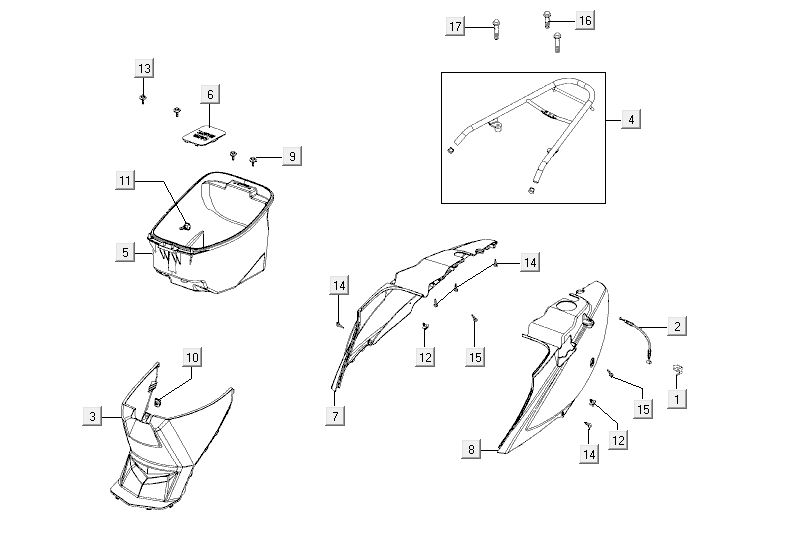 17
16
13
6
4
9
11
5
14
14
2
12
15
10
15
1
3
7
12
8
14