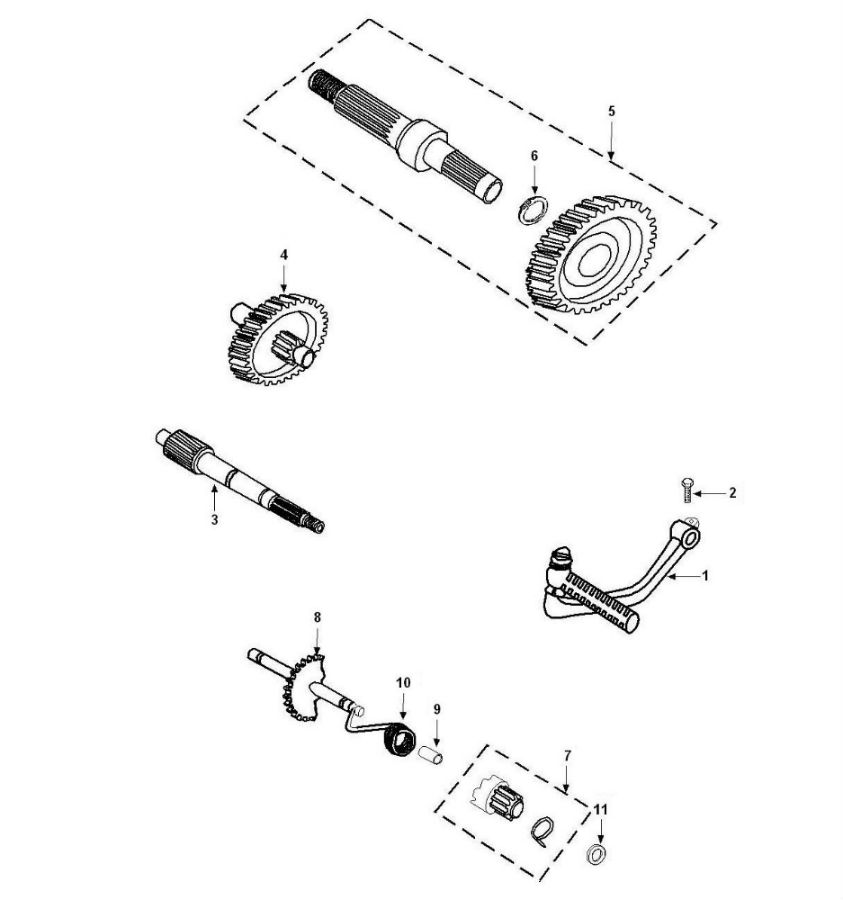 5
6
4
3
2
1
8
10
9
7
11