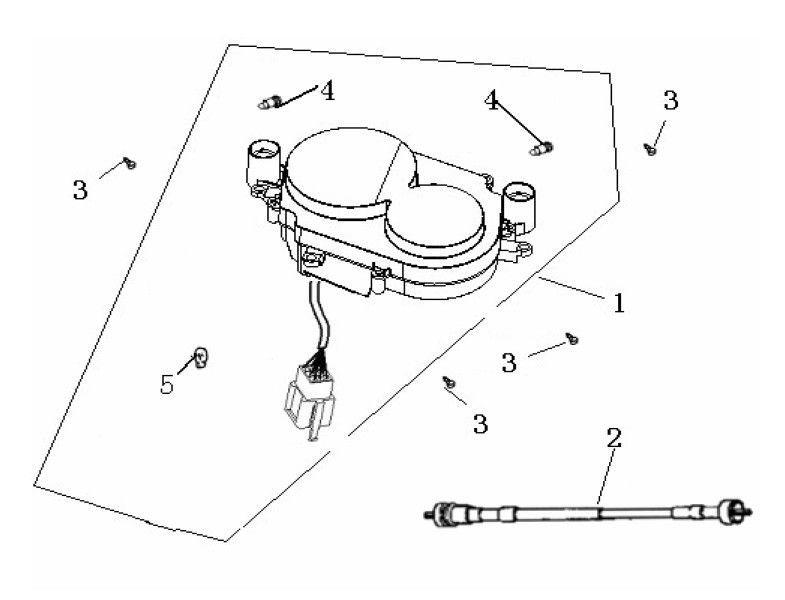 4
4
3
3
1
3
5
3
2