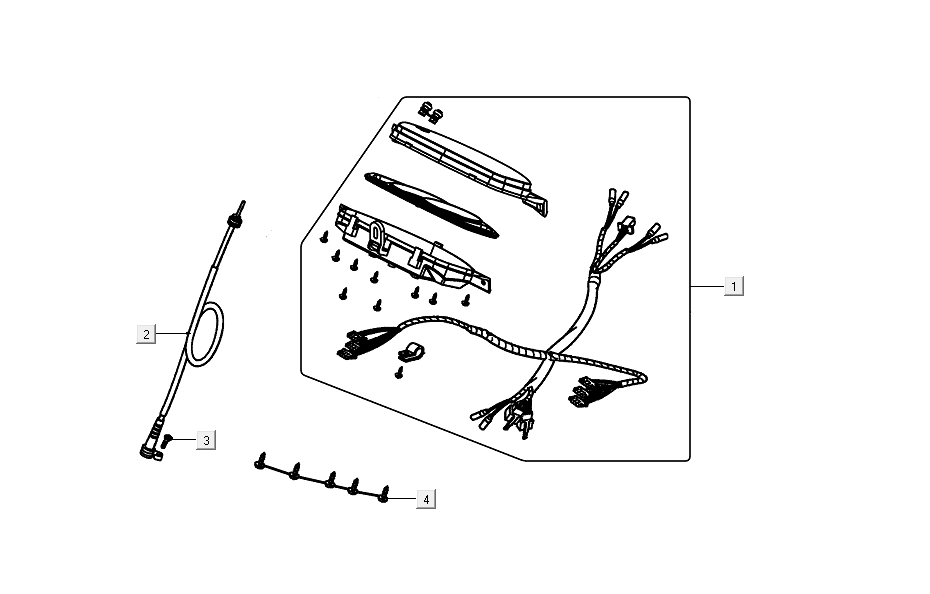 1
2
3
4