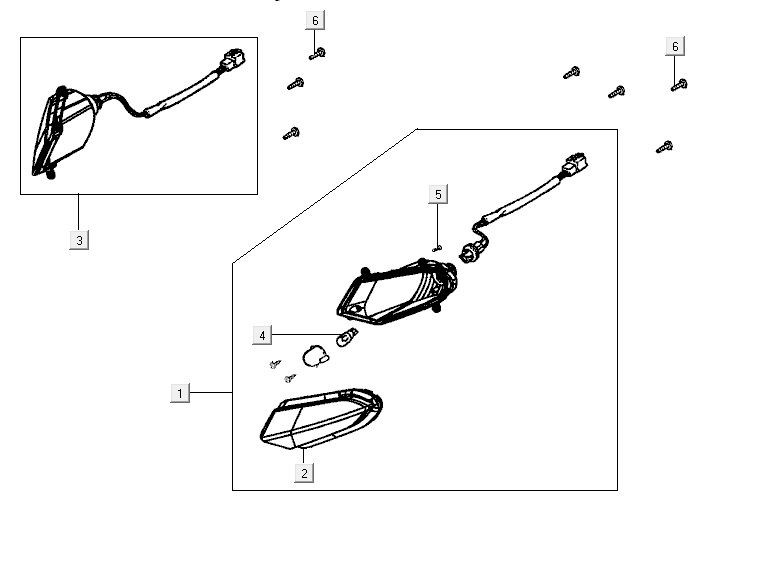 6

6

3

5

4

1

2