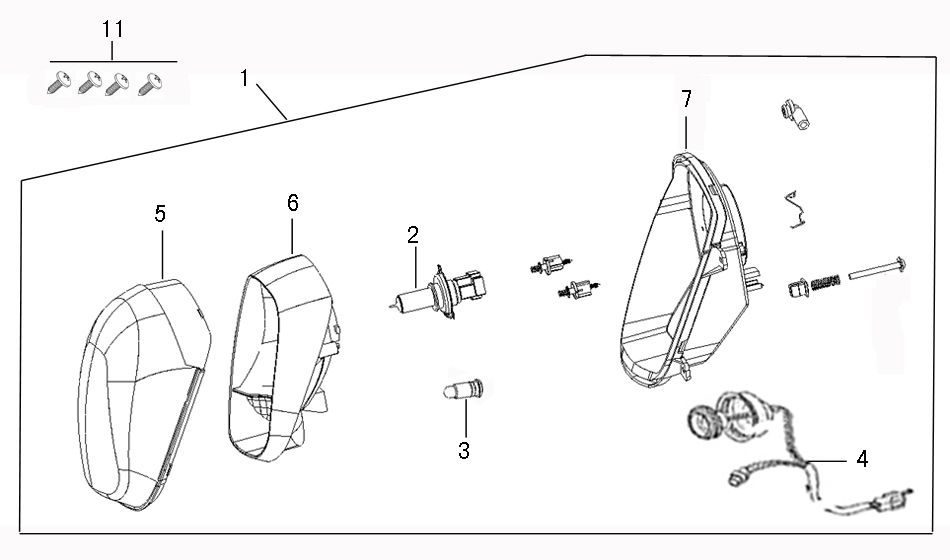 11
1
7
5
6
2
3
4