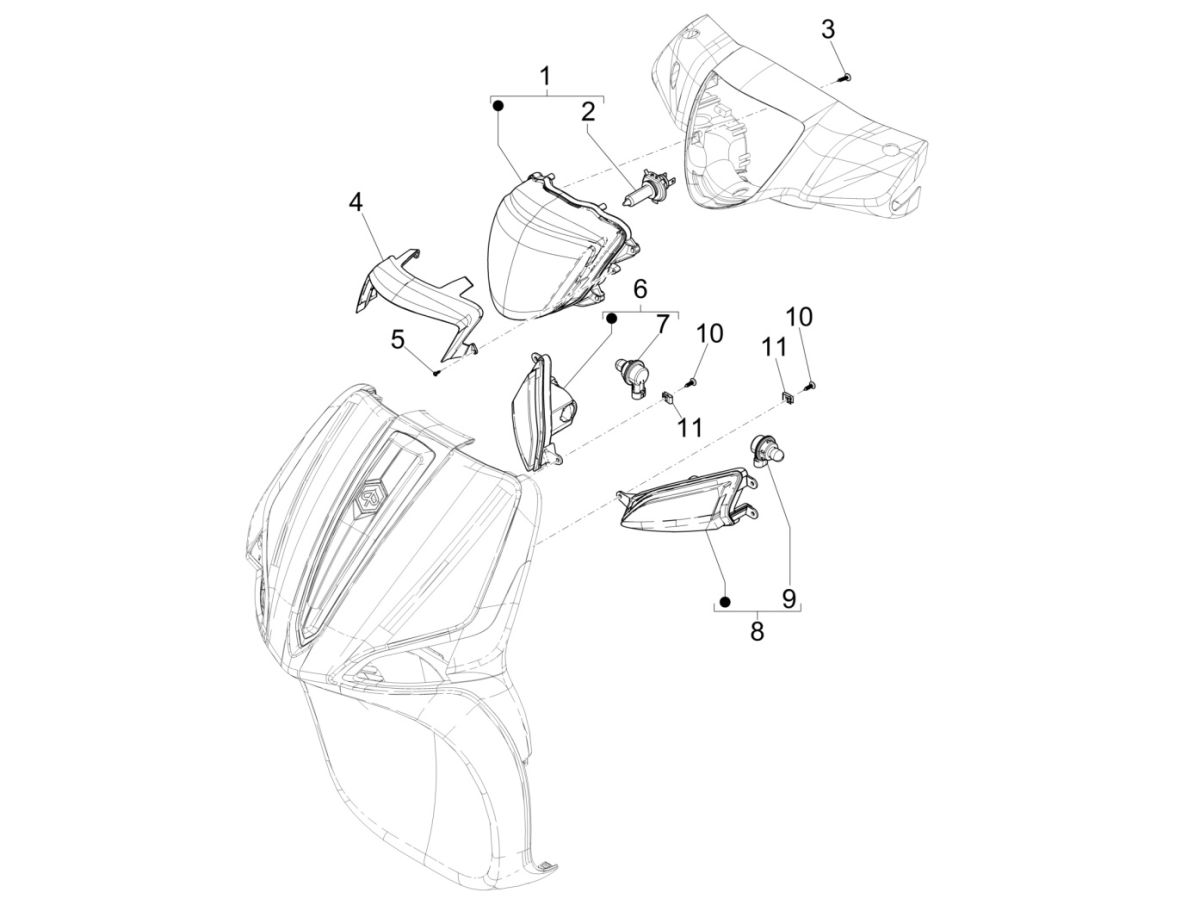 1
2
3
4
5
6
7
10
10
11
11
9
8