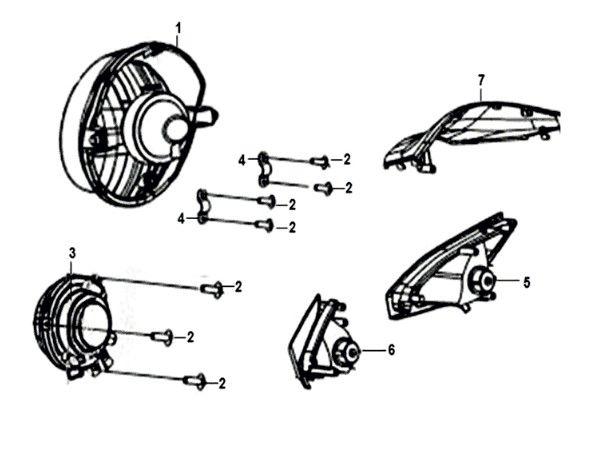 1
7
4
2
2
2
4
2
3
2
5
2
6
2