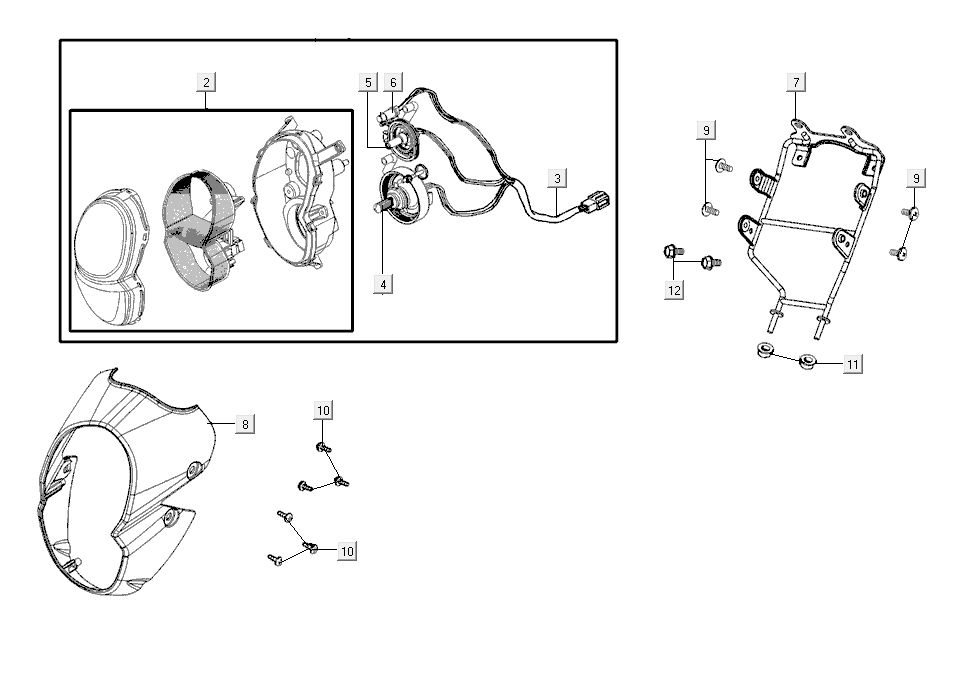 2
5
6
3
4
7
9
9
12
11
8
10
10