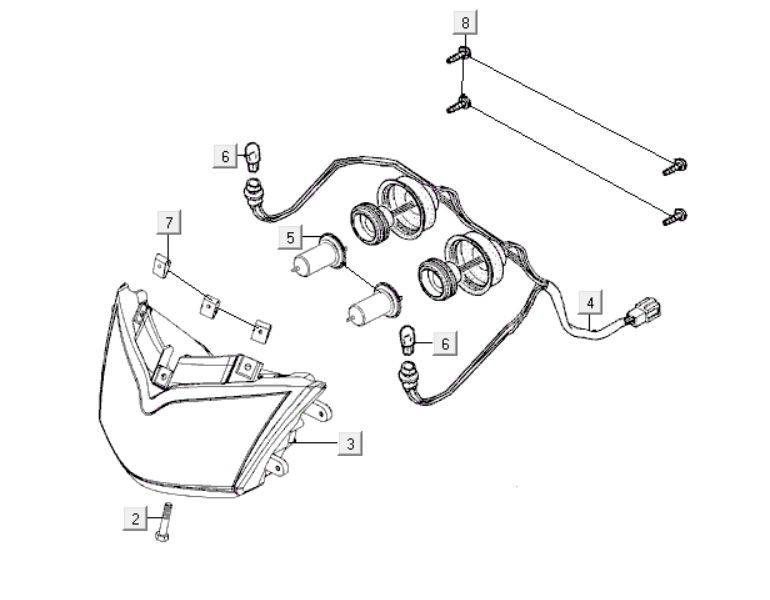 8
6
7
5
4
6
3
2