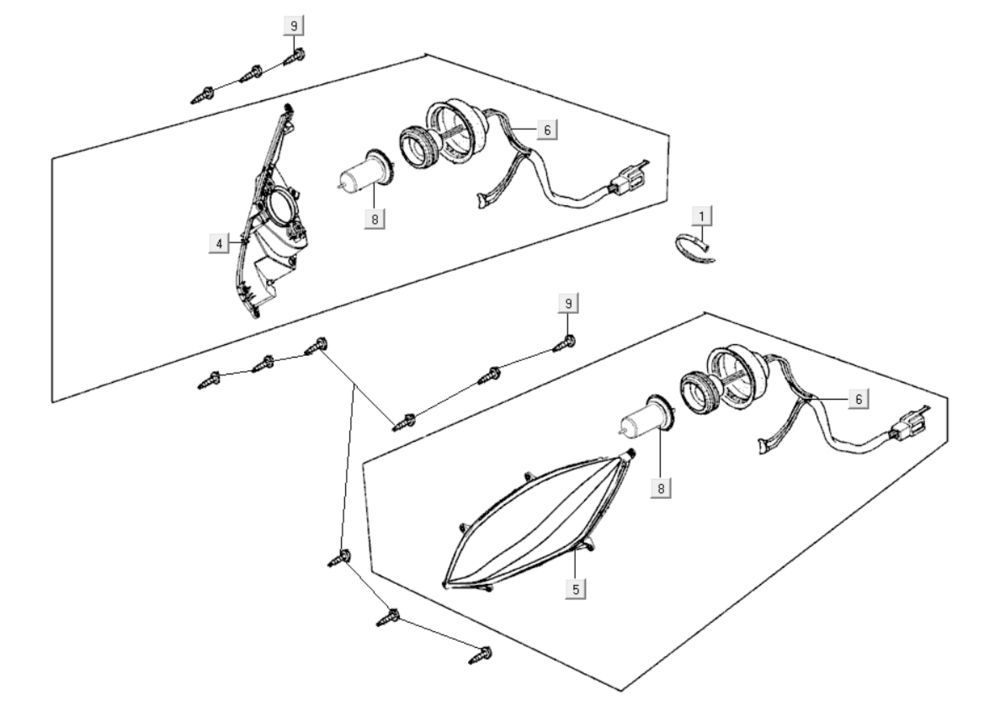 9
6
8
4
1
9
6
8
5