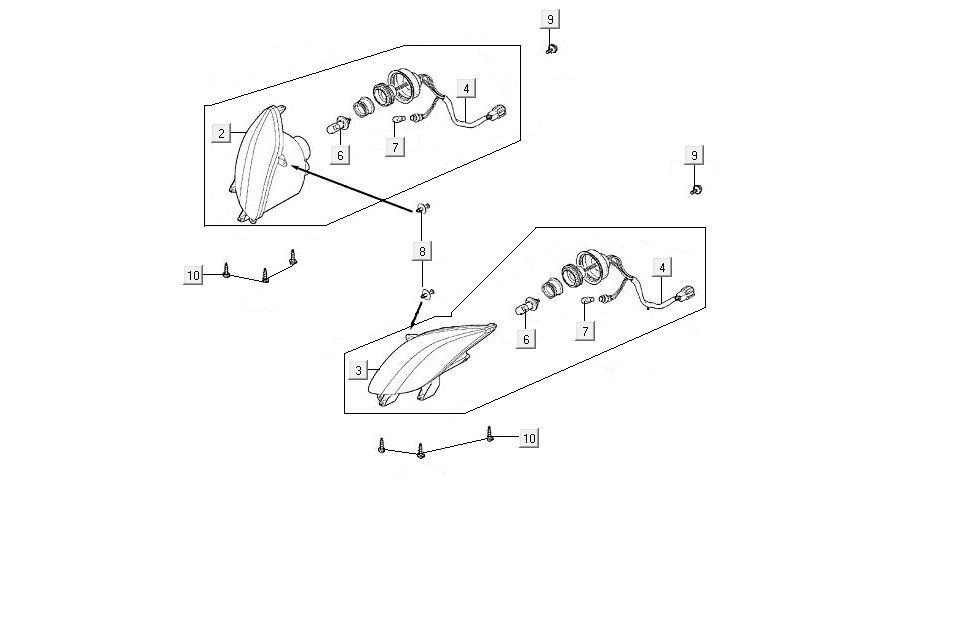 9
4
2
6
7
9
8
10
4
6
7
3
10