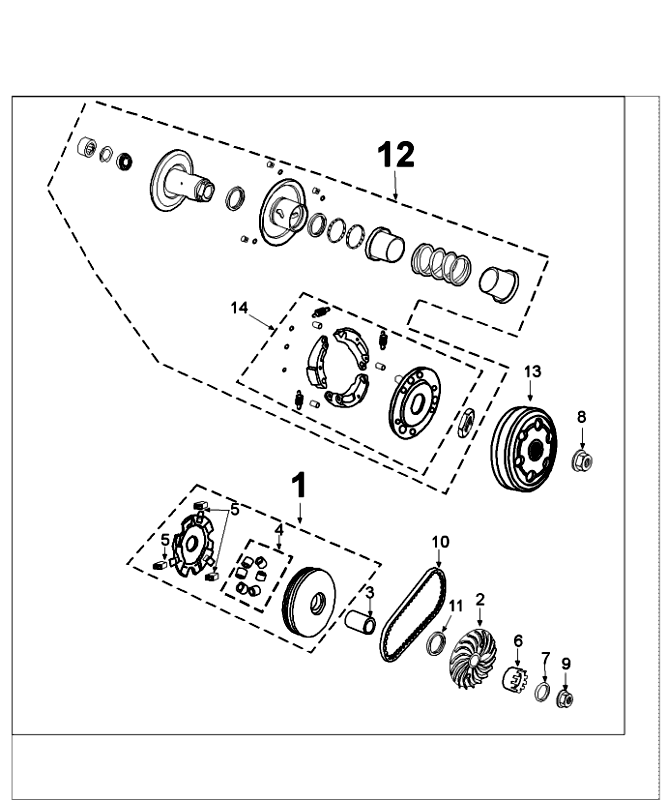 12
14
13
8
1
5
5
4
10
3
11
2
6
7
9