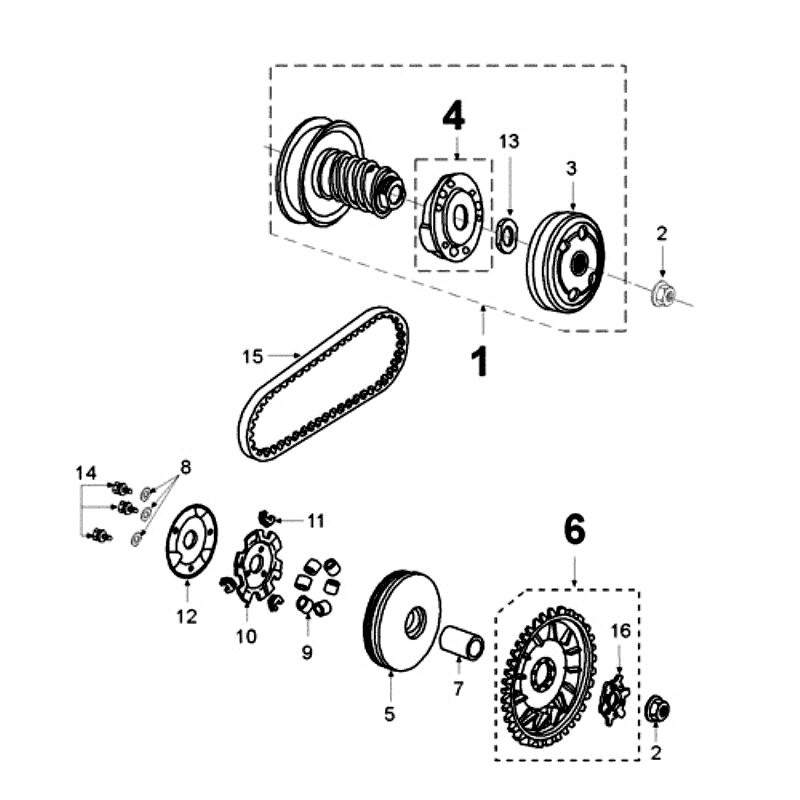 4
13
3
2
1
15
14
8
11
6
12
10
9
16
5
7
2