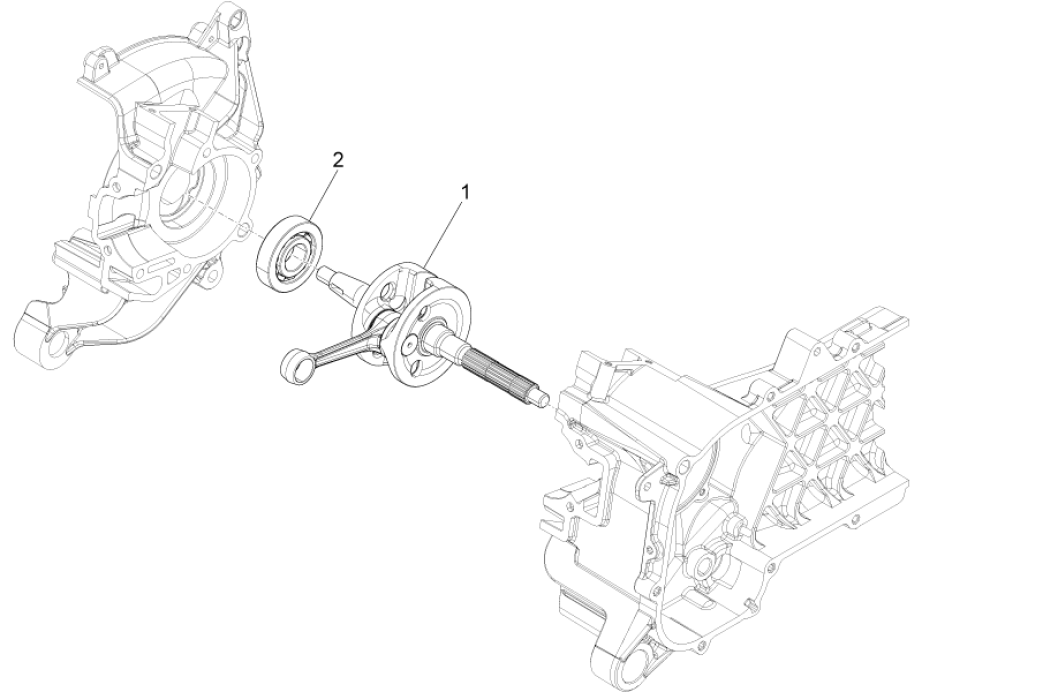 2
1