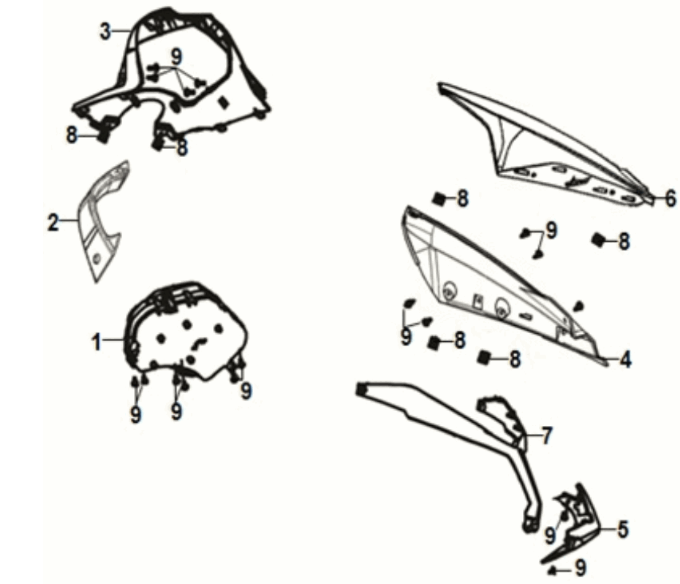 3
9
8
8
2
1
9
9
9
6
8
9
8
9
8
8
4
7
9
5
9