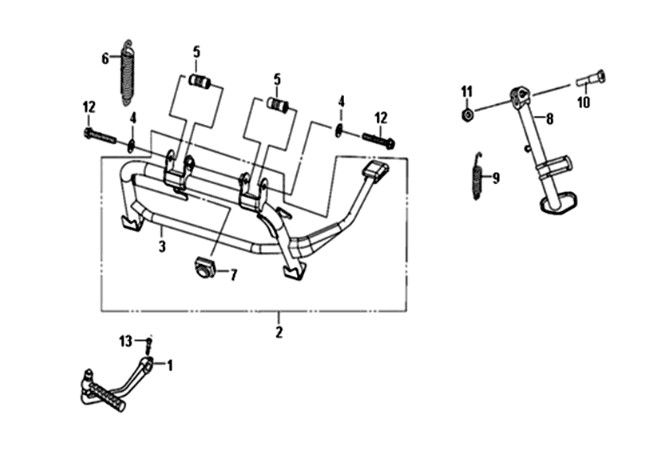 6
5
5
12
4
4
12
11
10
8
9
3
7
2
13
1