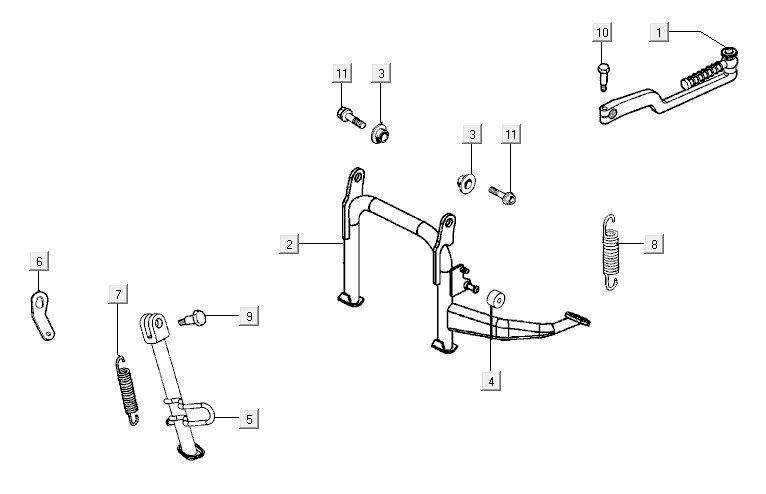 10
1
11
3
3
11
2
8
6
7
9
4
5