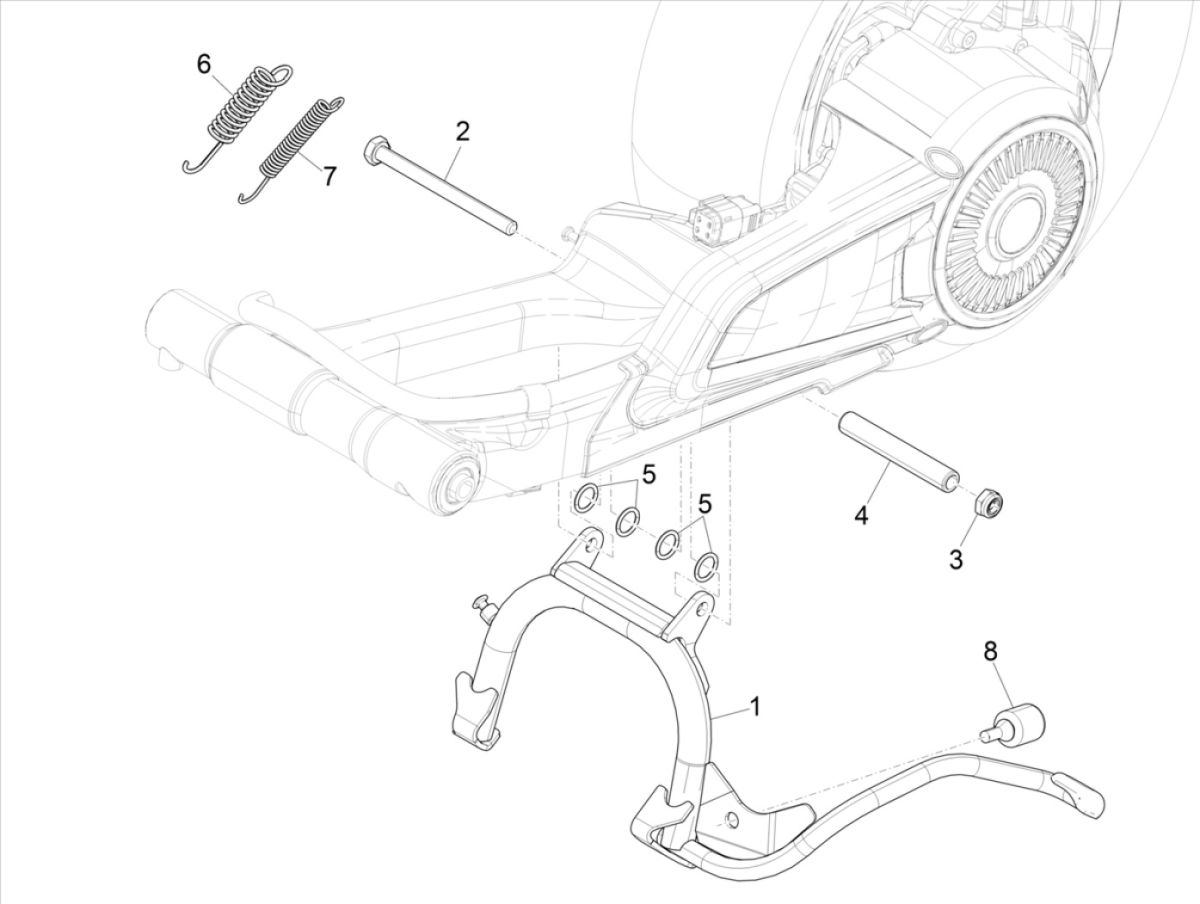 6
7
2
5
5
4
3
8
1