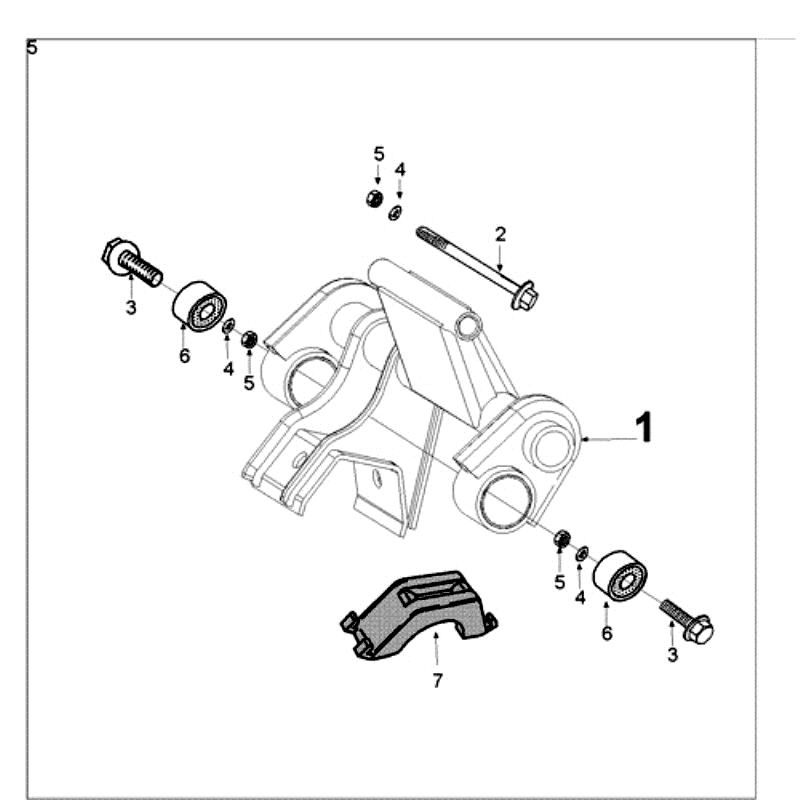 5

5
4
2
3
6
4
5
1
5
4
6
3
7