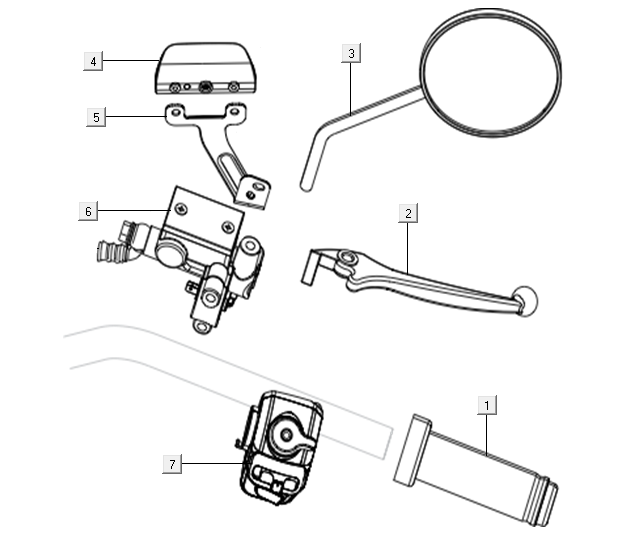 4
3
5
6
2
1
7