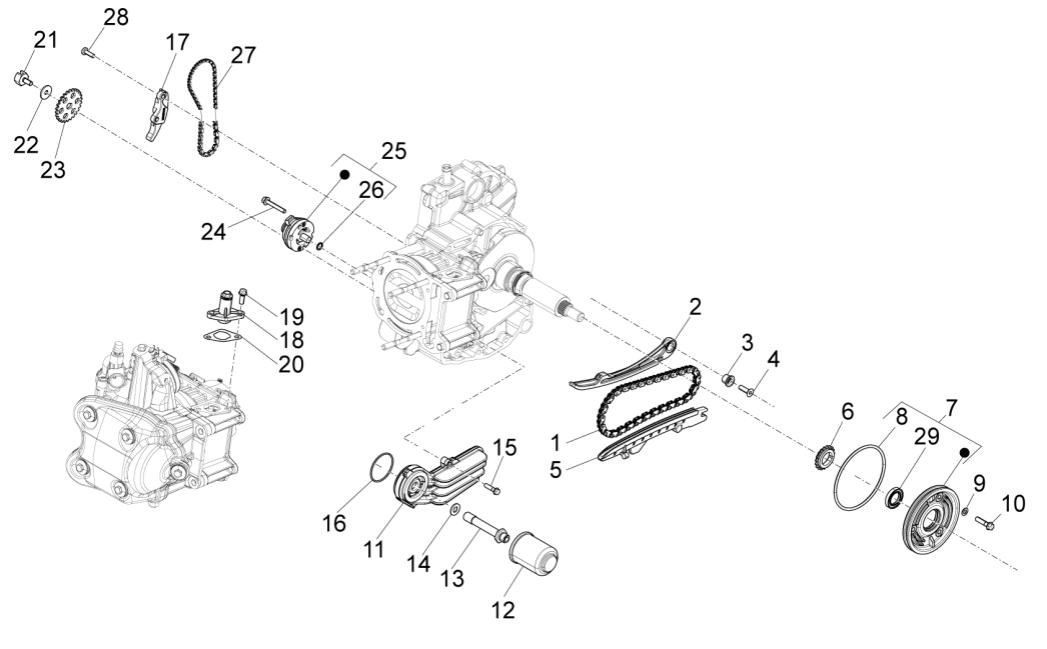 28
21
17
27
22
23
25
26
24
19
18
20
2
3
4
1
5
6
8
7
29
9
10
15
16
11
14
13
12