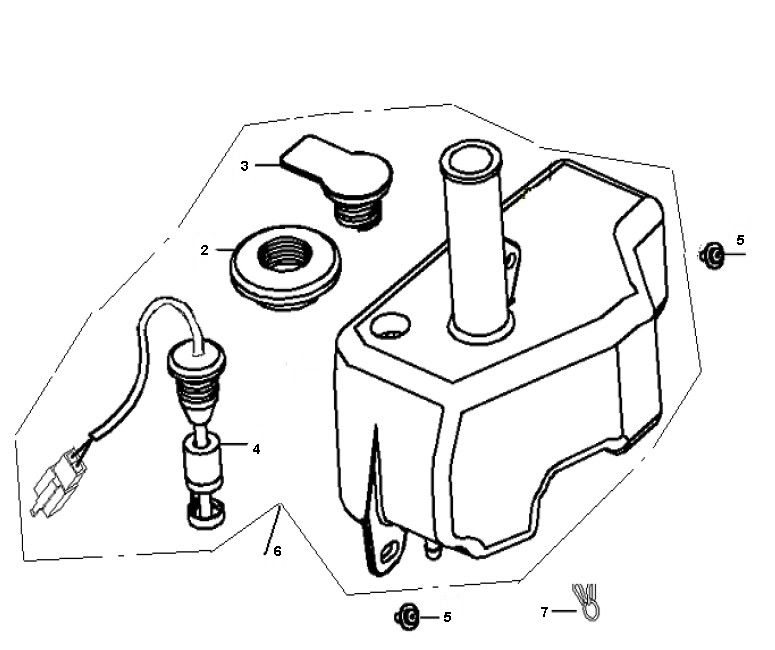 3
2
5
4
6
5
7