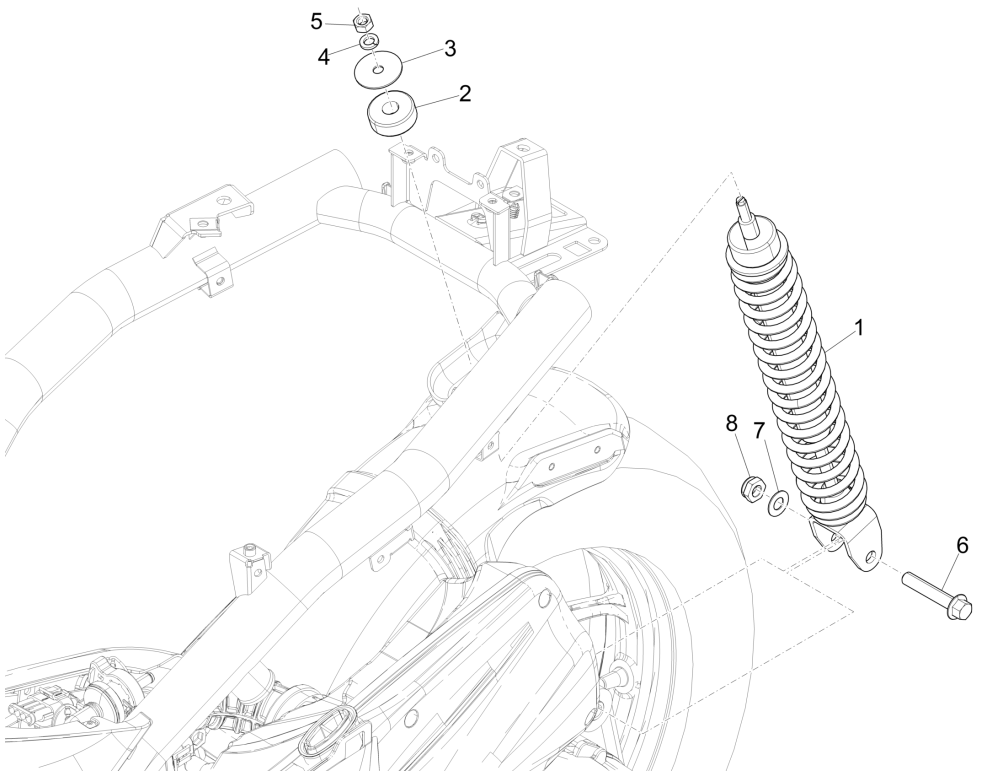 5
4
3
2
1
8
7
6