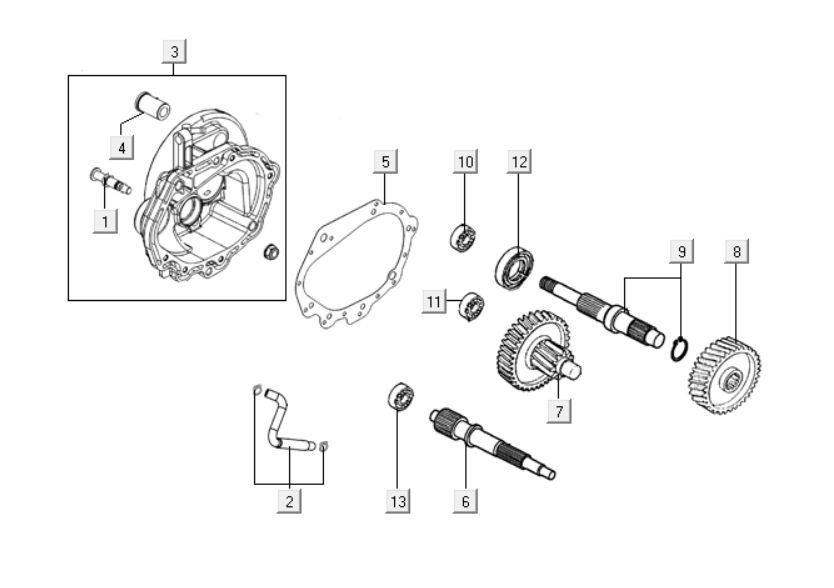 3
4
1
5
10
12
9
8
11
7
2
13
6