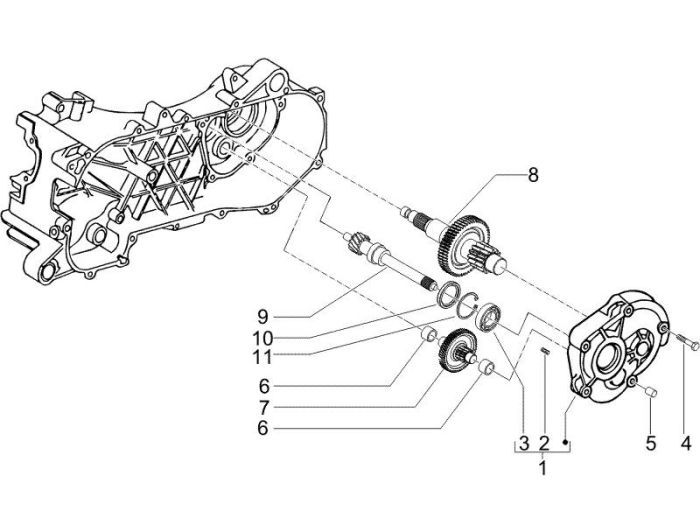 8
9
10
11
6
7
6
3
2
1
5
4