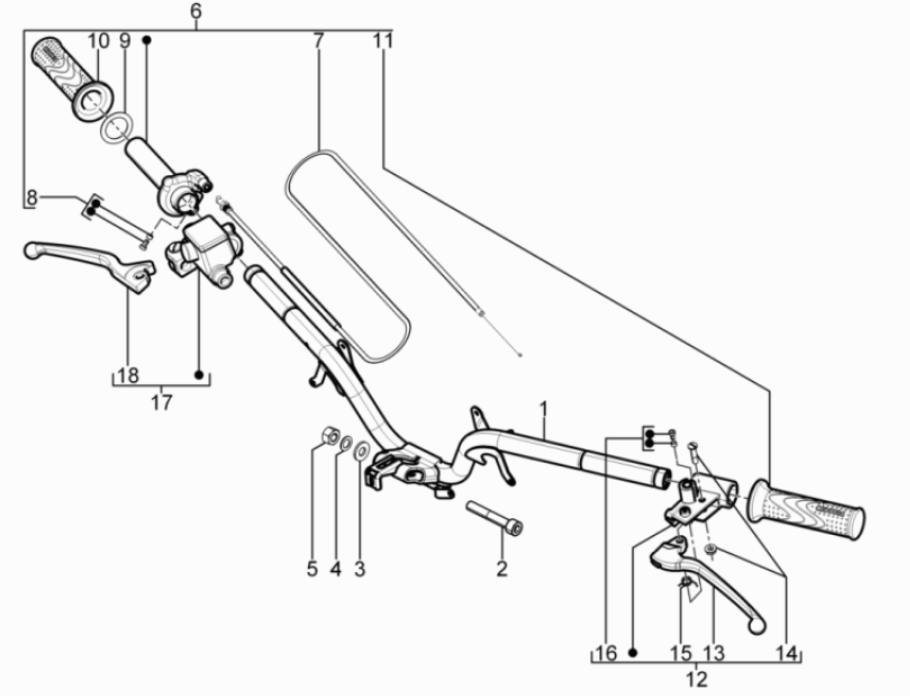 6
10
9
7
11
8
18
17
1
5
4
3
2
16
15
13
14
12